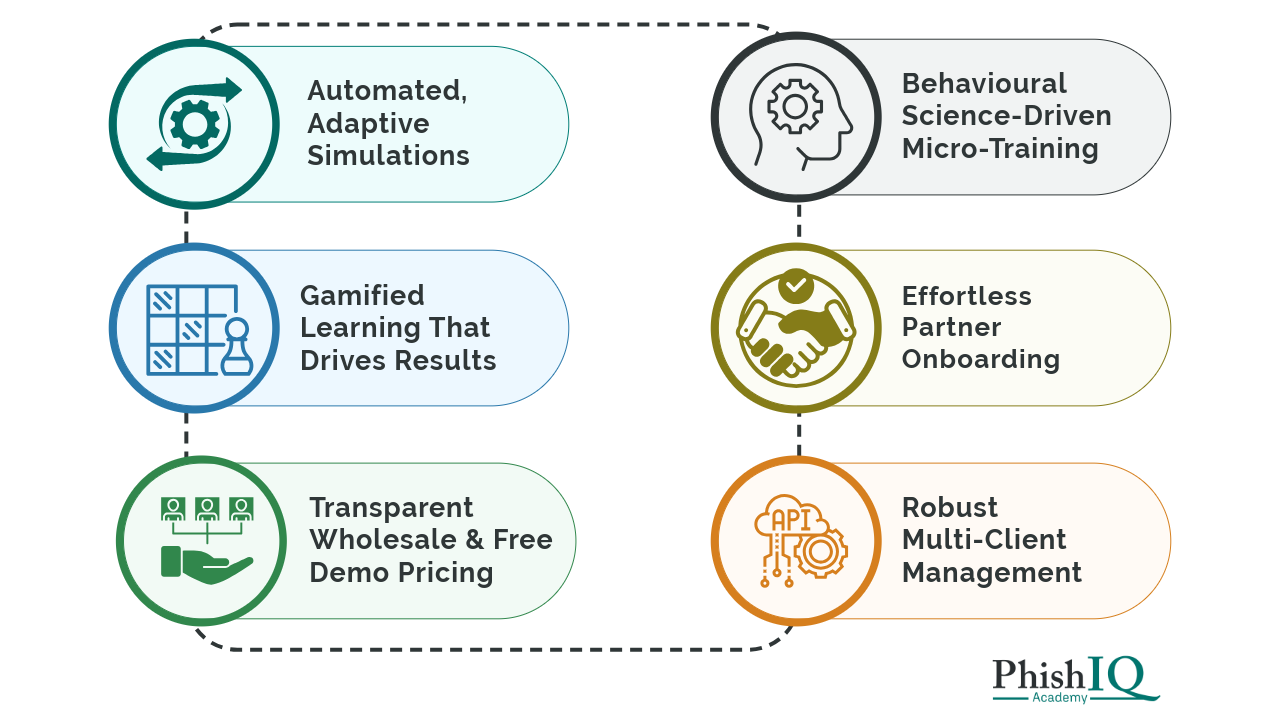 Automated, Adaptive Simulations

Gamified Learning That Drives Results

Transparent Wholesale & Free Demo Pricing

Behavioural Science-Driven Micro-Training

Effortless Partner Onboarding

API

Robust Multi-Client Management

PhishIQ
Academy